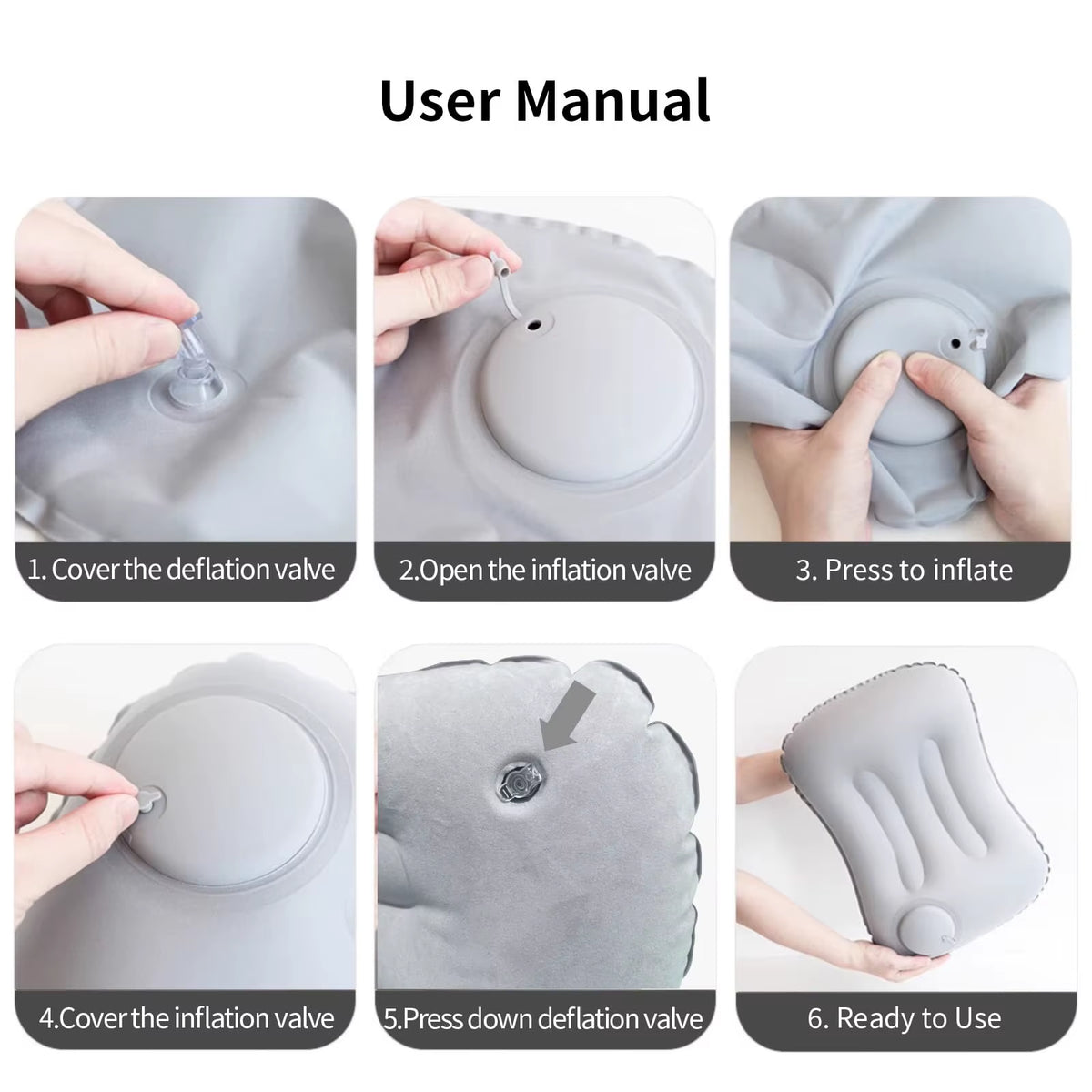 User Manual

1. Cover the deflation valve

2.Open the inflation valve

3. Press to inflate

4.Cover the inflation valve

5.Press down deflation valve

6. Ready to Use